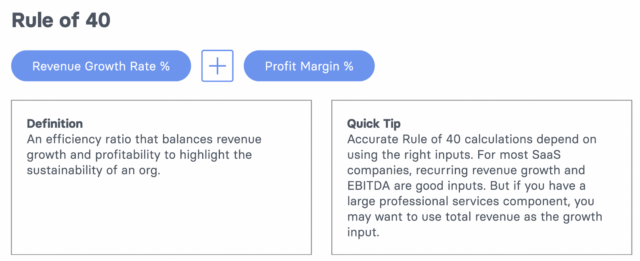 Rule of 40

Revenue Growth Rate % + Profit Margin %

Definition
An efficiency ratio that balances revenue growth and profitability to highlight the sustainability of an org.

Quick Tip
Accurate Rule of 40 calculations depend on using the right inputs. For most SaaS companies, recurring revenue growth and EBITDA are good inputs. But if you have a large professional services component, you may want to use total revenue as the growth input.